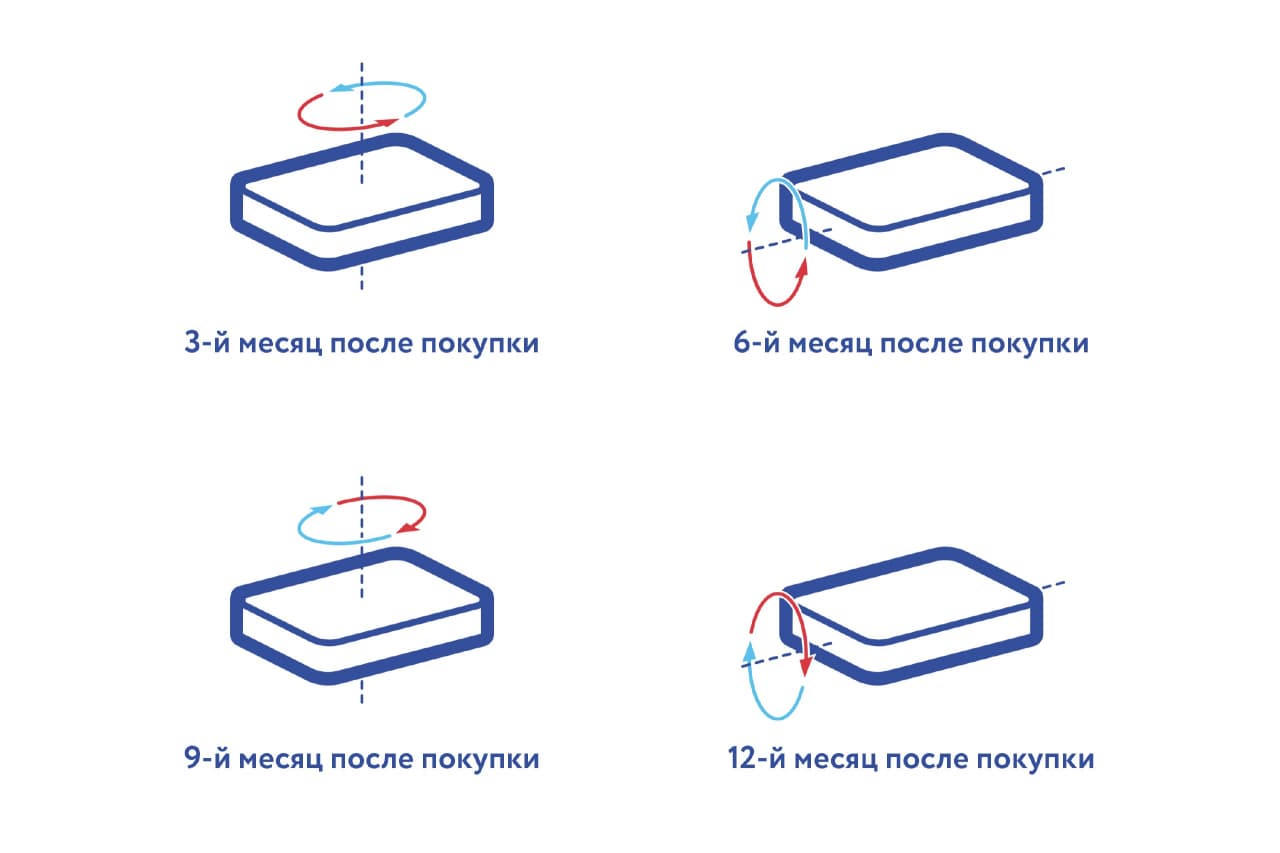 3-й месяц после покупки

6-й месяц после покупки

9-й месяц после покупки

12-й месяц после покупки